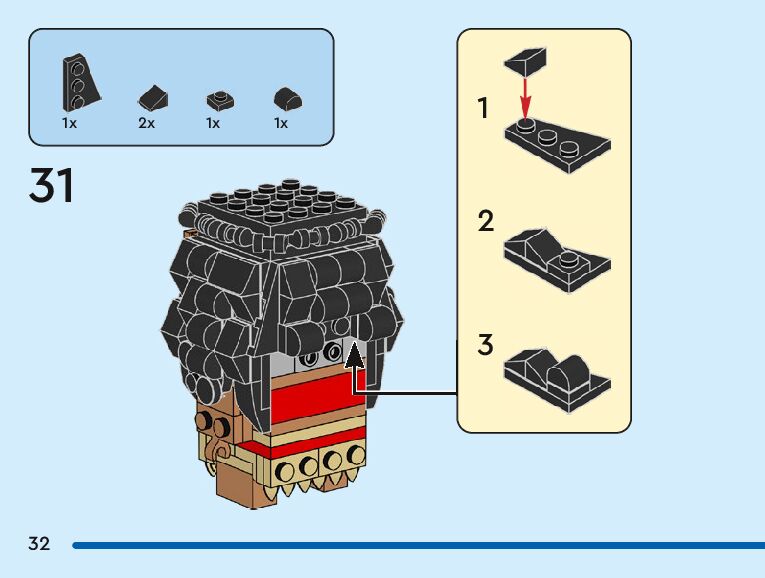 1x 2x 1x 1x

31

1

2

3

32