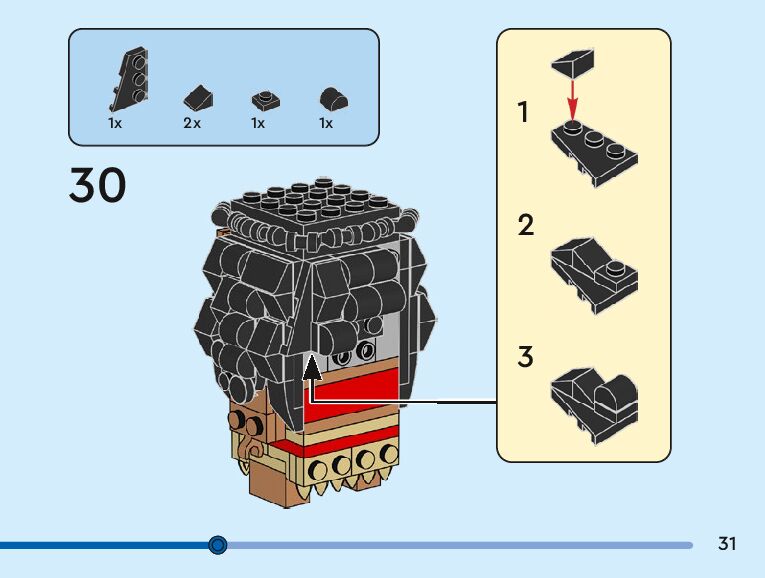 1x 2x 1x 1x

30

1

2

3

31