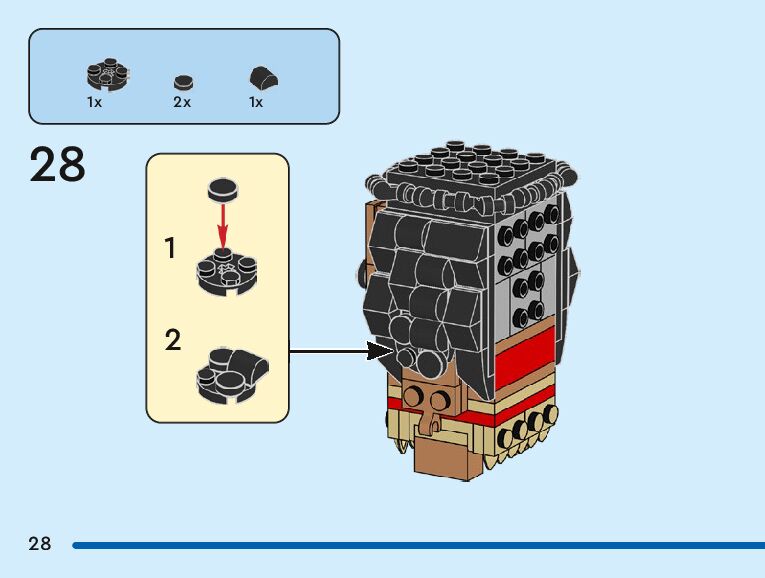 1x 2x 1x

28

1

2

28