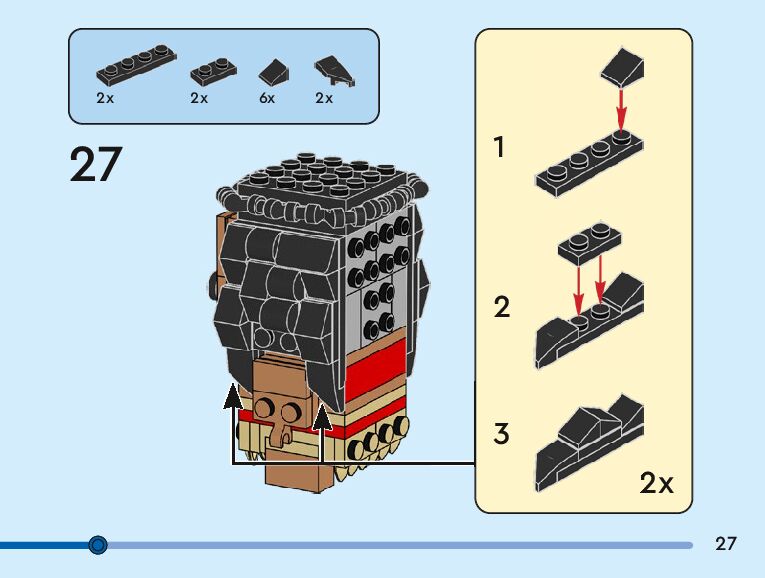 2x 2x 6x 2x

27

1

2

3

2x

27