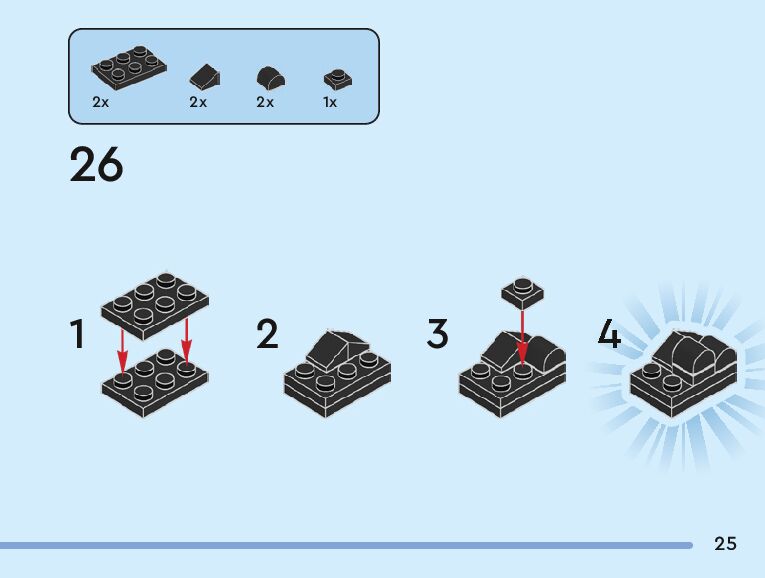 2x
2x
2x
1x

26

1
2
3
4

25