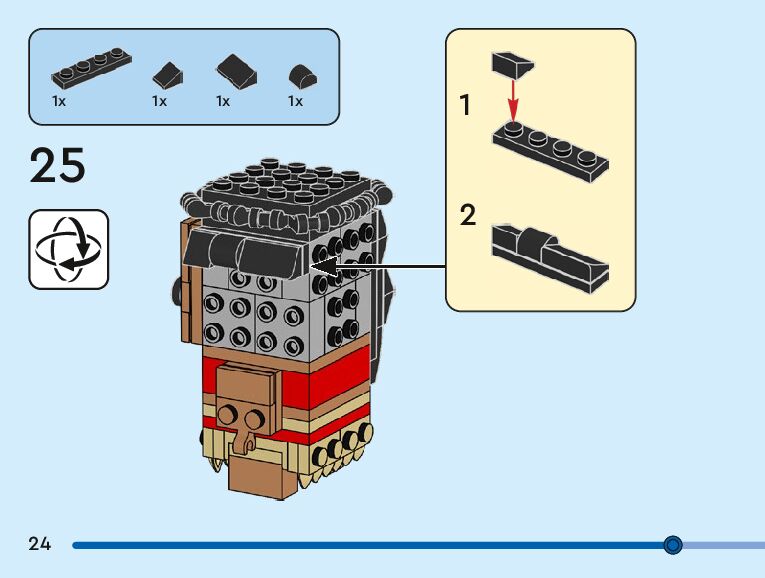 1x 1x 1x 1x

25

1

2

24