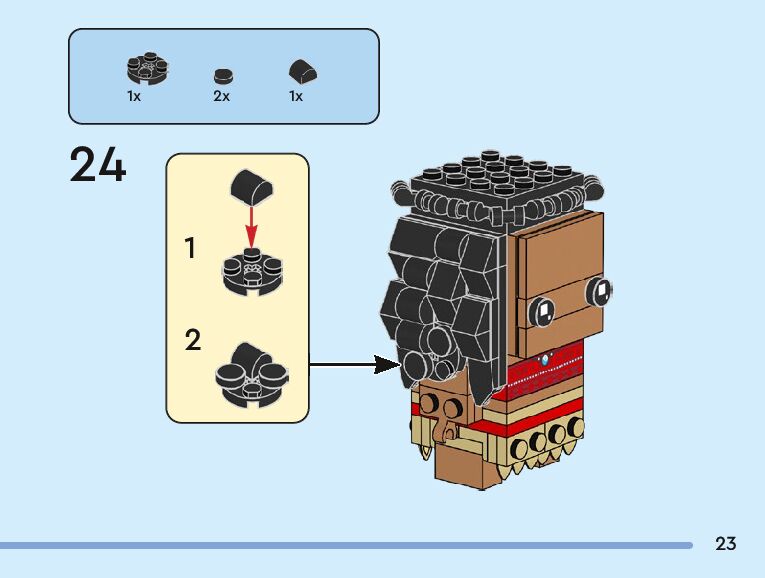 1x 2x 1x

24

1

2

23