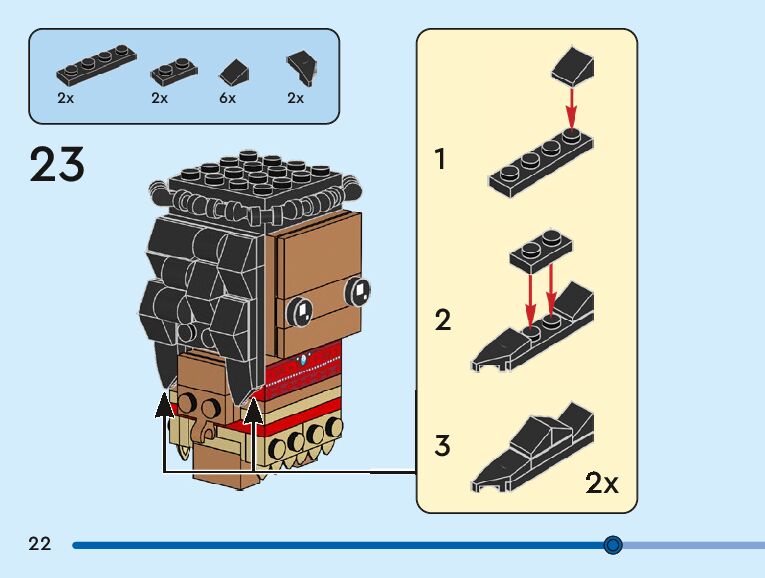 2x 2x 6x 2x

23

1

2

3

2x

22