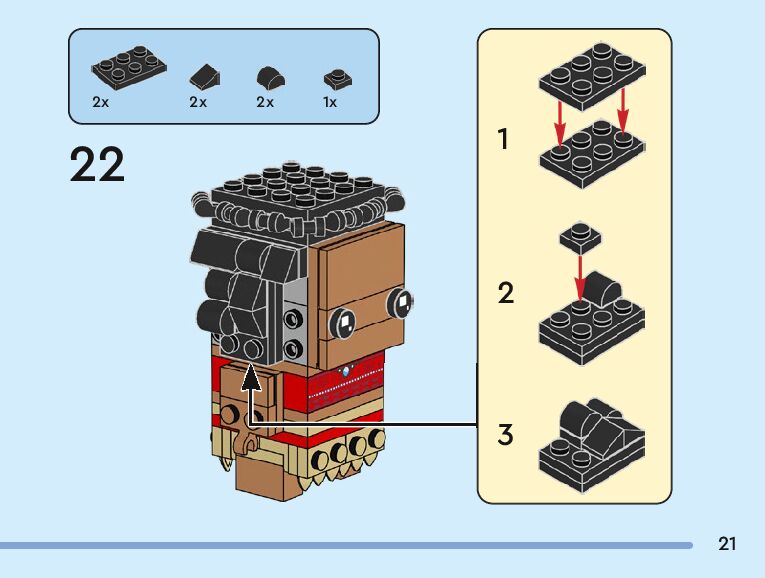 2x 2x 2x 1x

22

1

2

3

21