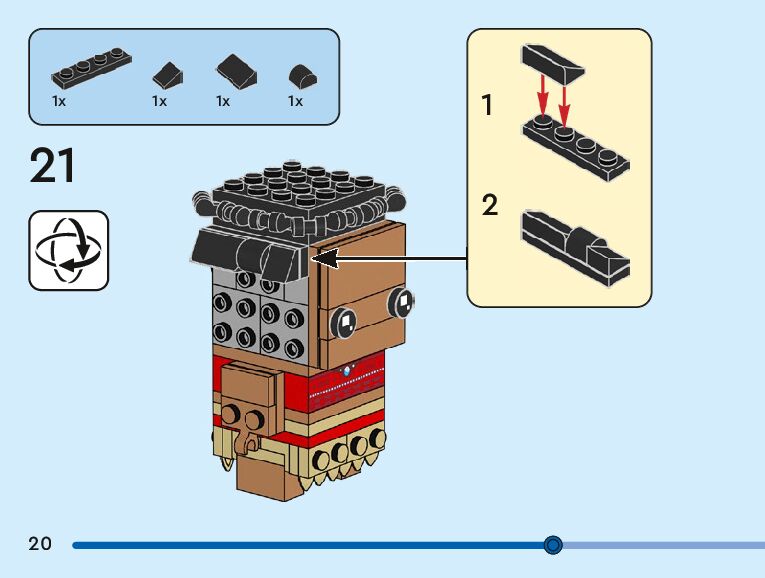 1x 1x 1x 1x

21

1

2

20