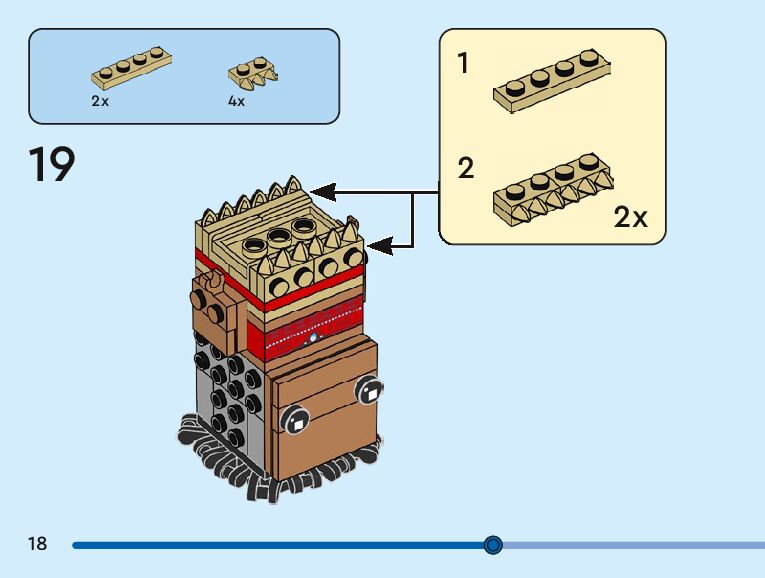 2x

4x

19

1

2

2x

18