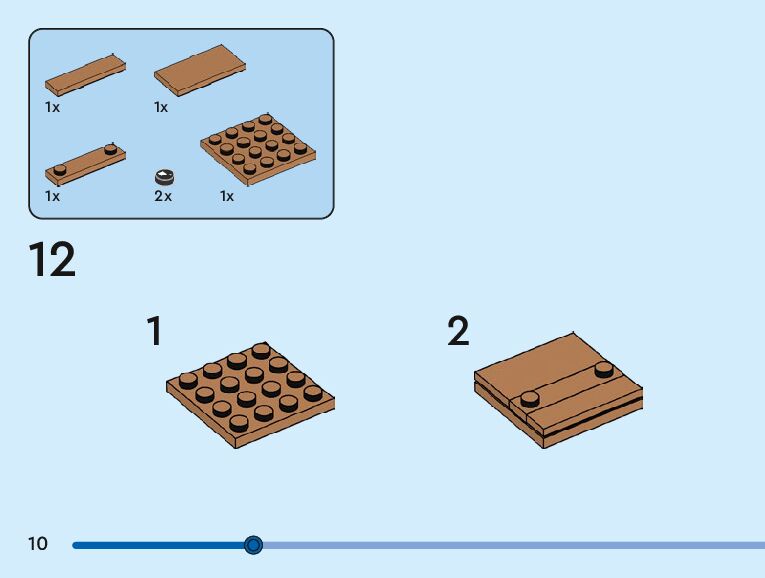 1x
1x
1x
2x
1x

12

1

2

10