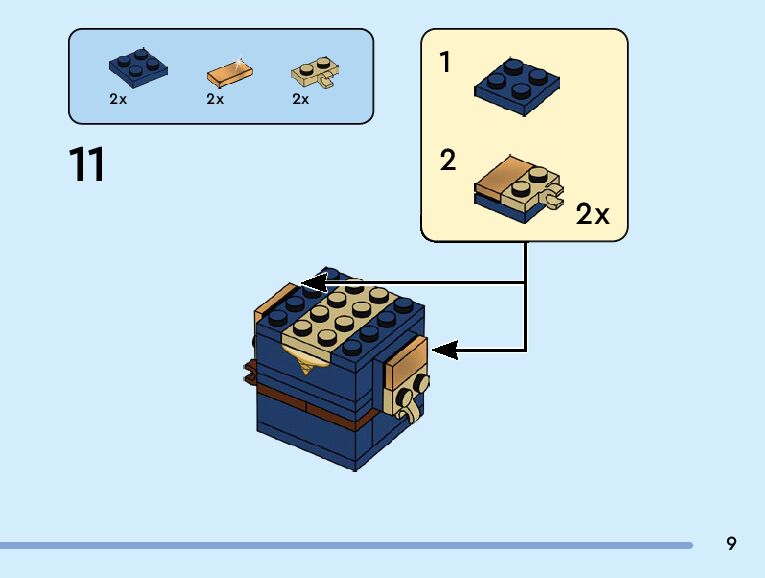 2x
2x
2x

11

1

2

2x

9