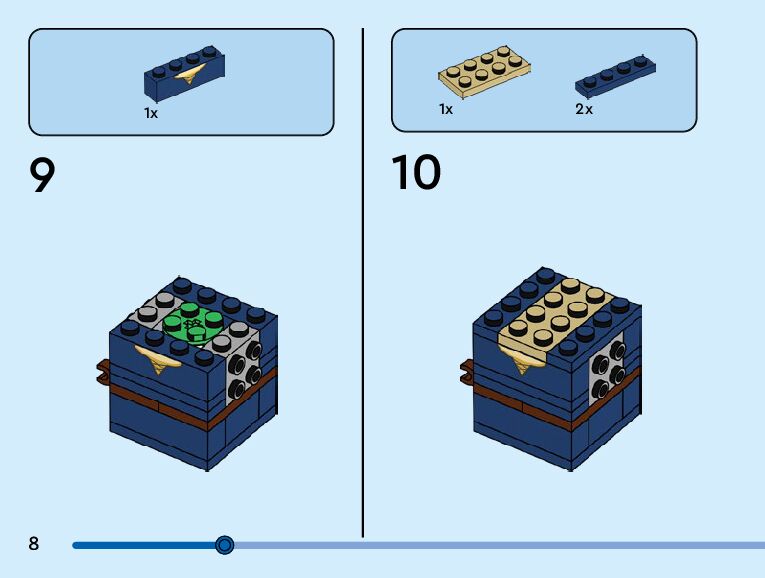 1x

9

1x

2x

10

8