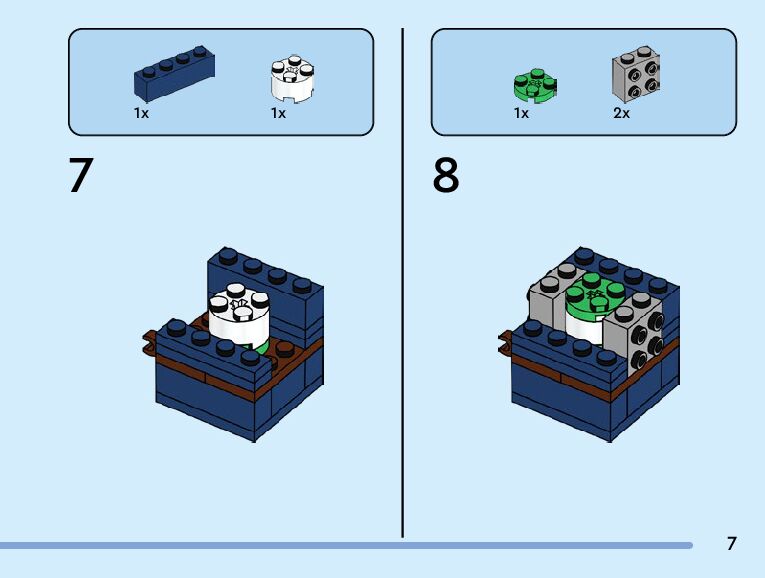 1x 1x

7

1x 2x

8

7