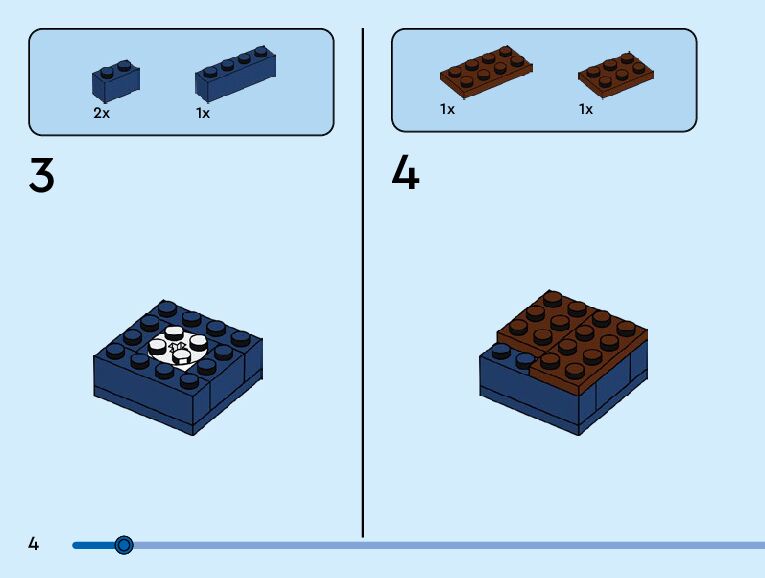 2x
1x

3

1x
1x

4

4