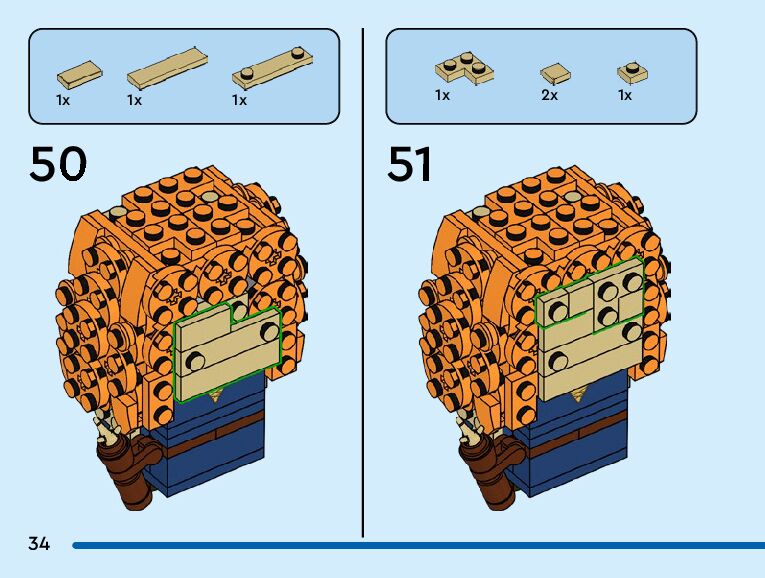 1x 1x 1x

50

1x 2x 1x

51

34