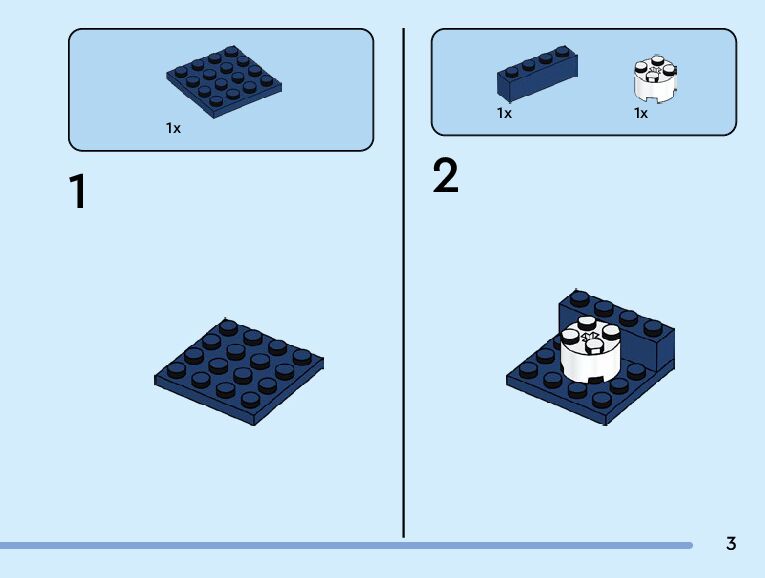 1x

1

1x

1x

2

3