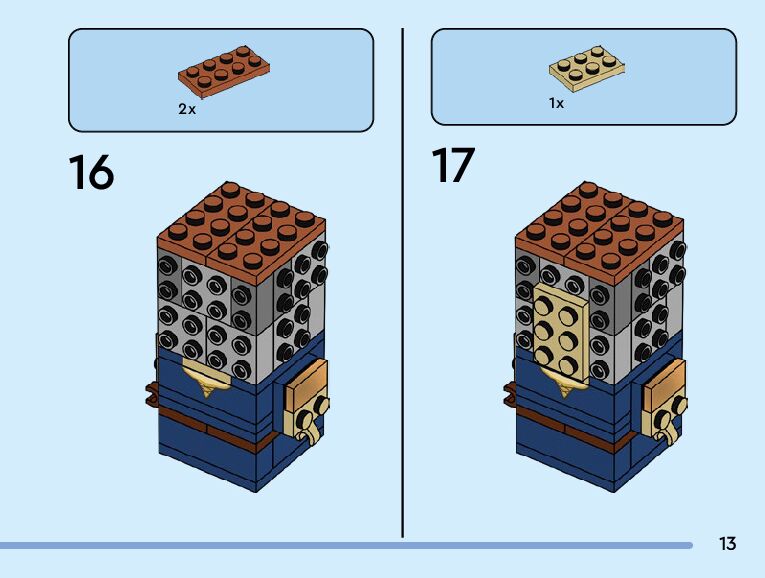 2x

16

1x

17

13