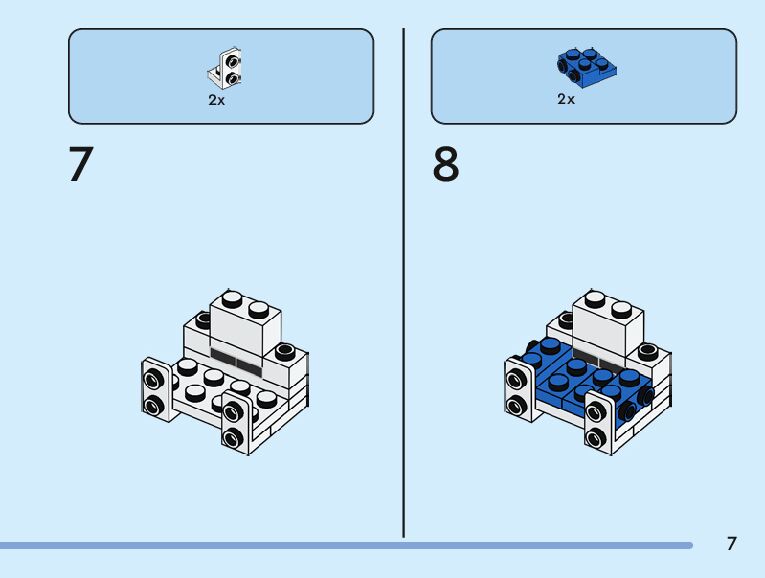 2x

7

2x

8

7