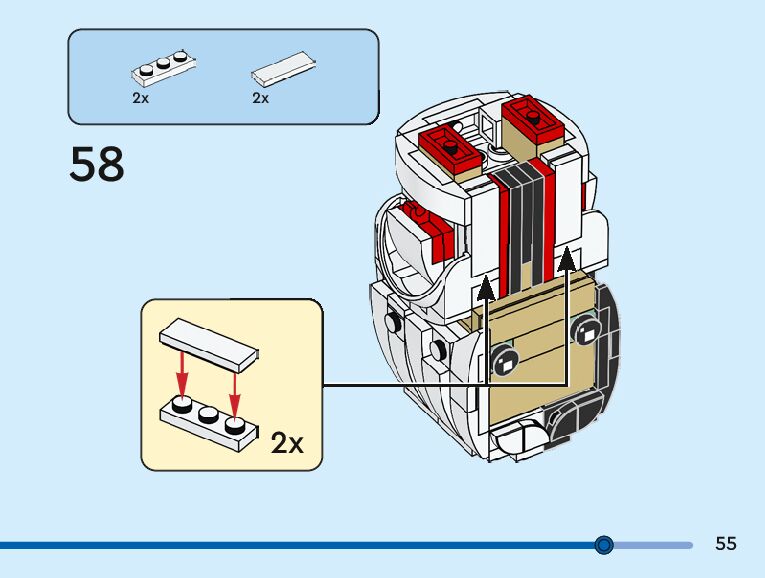 2x
2x

58

2x

55