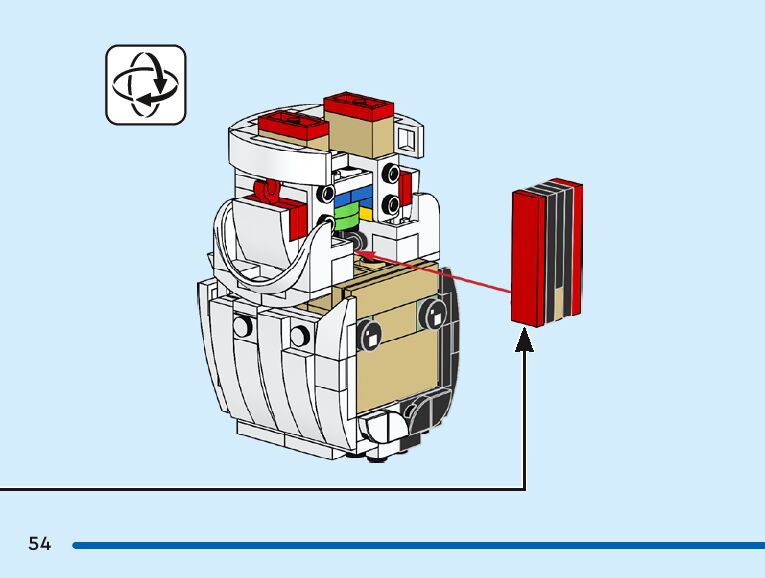 54