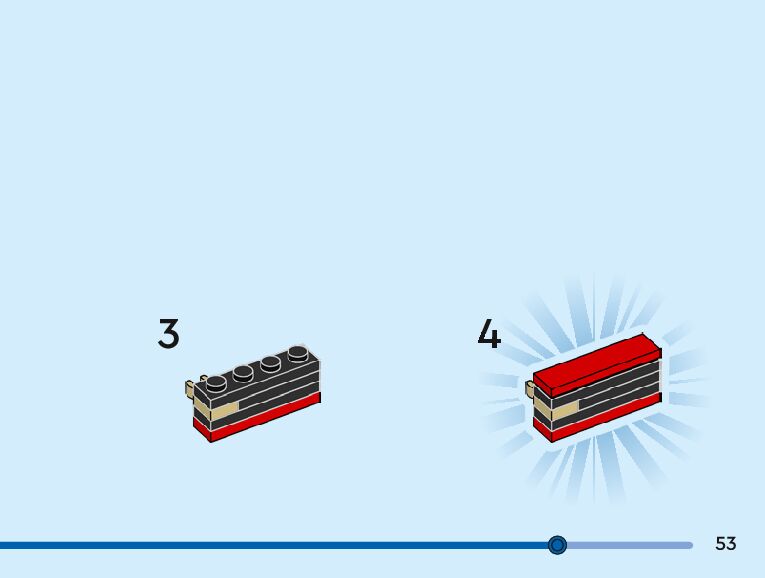 3

4

53