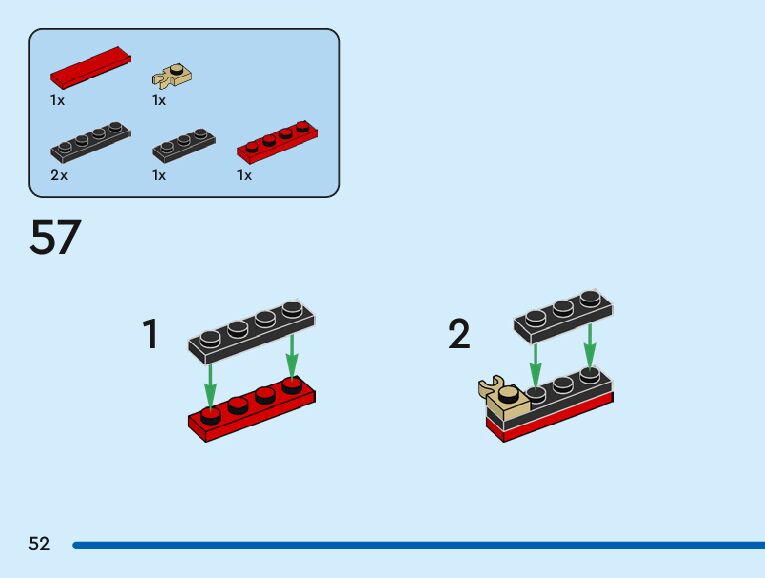 1x
1x
2x
1x
1x

57

1

2

52