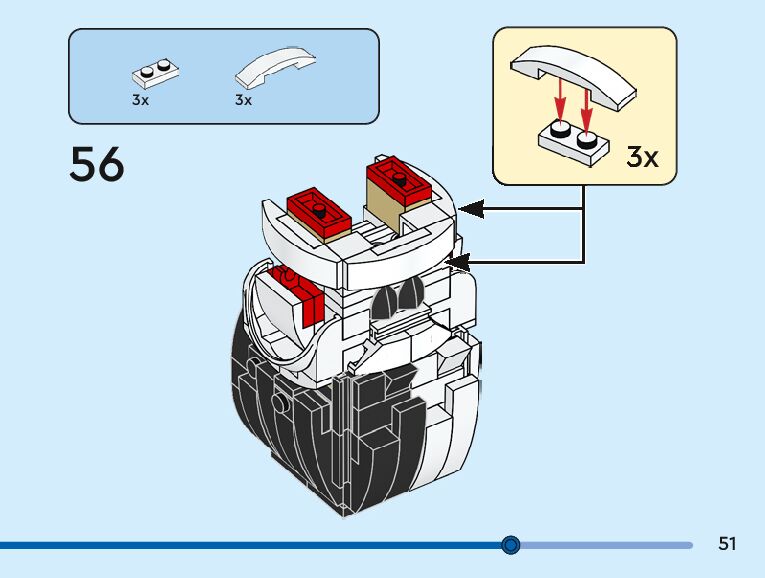 3x
3x

56

3x

51