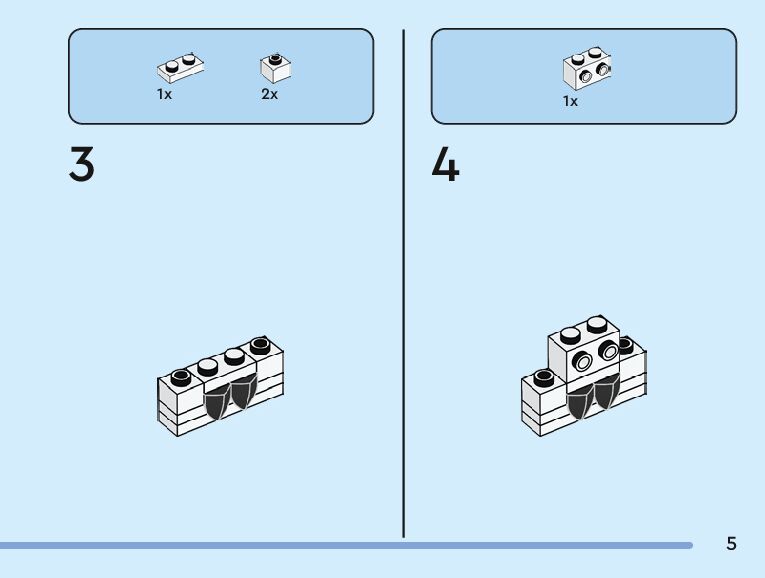 1x 2x

3

1x

4

5