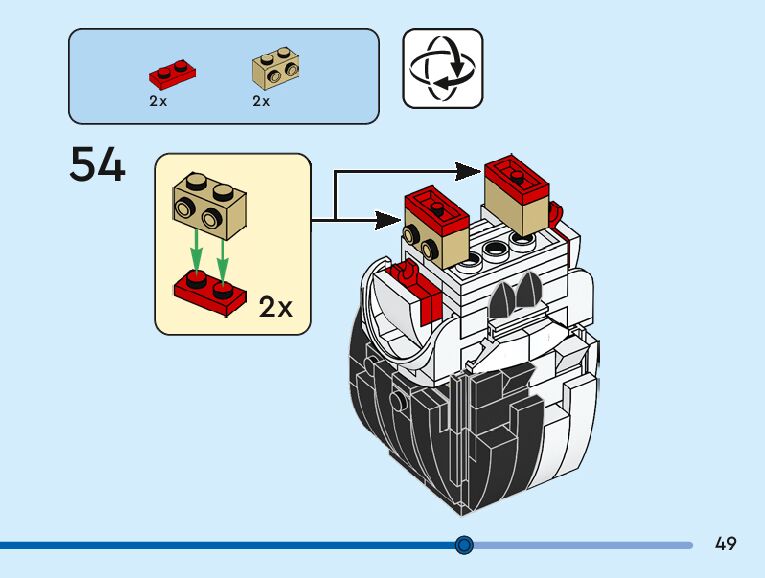 2x
2x

54

2x

49