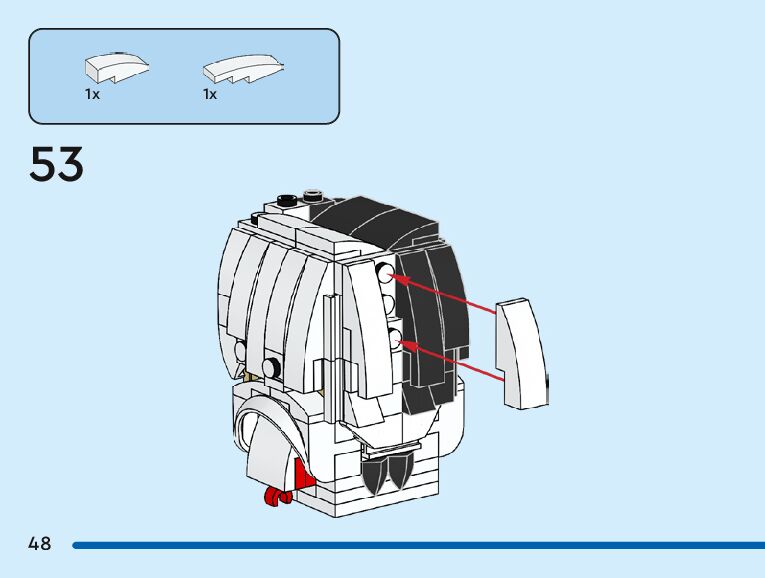 1x 1x

53

48