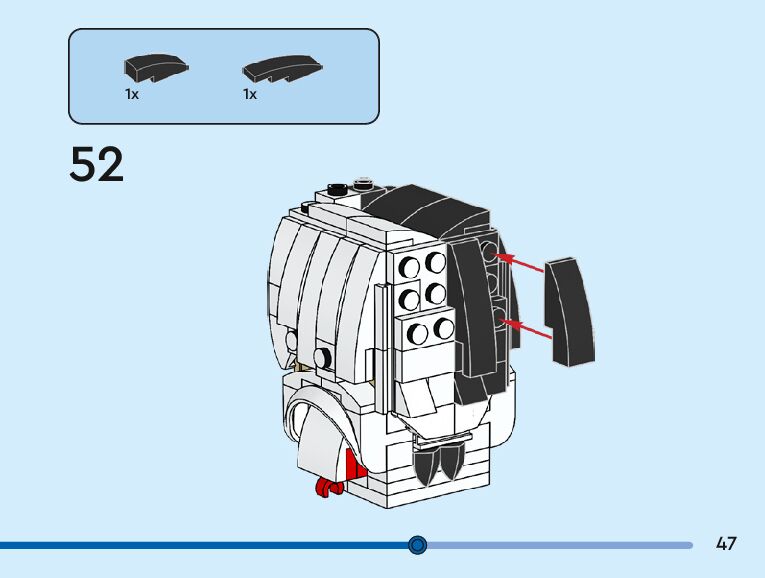 1x
1x

52

47