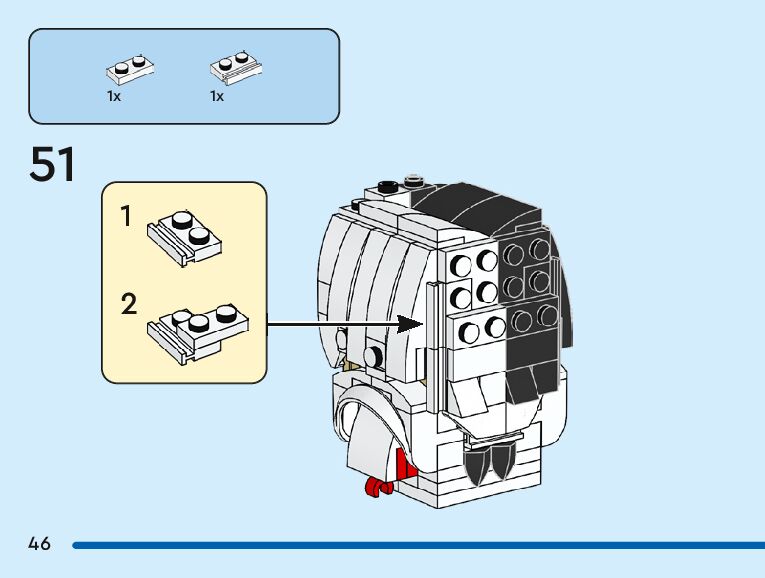 1x
1x

51

1

2

46