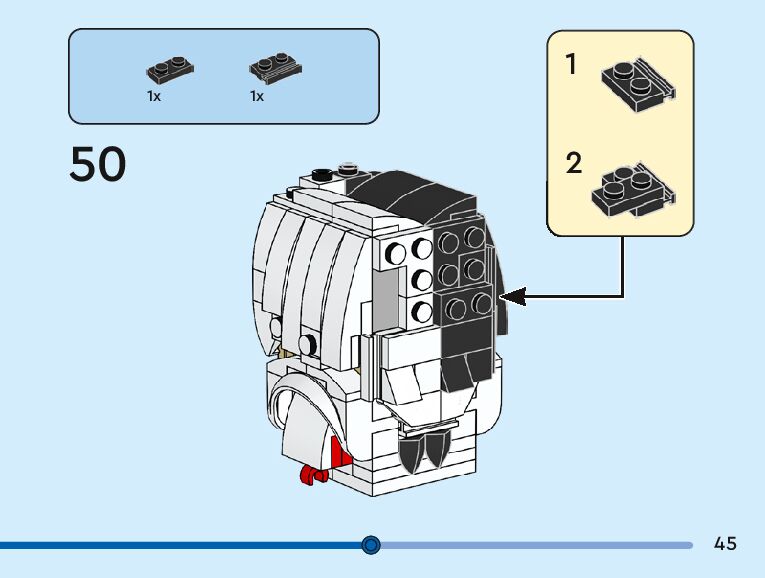 1x
1x

50

1

2

45