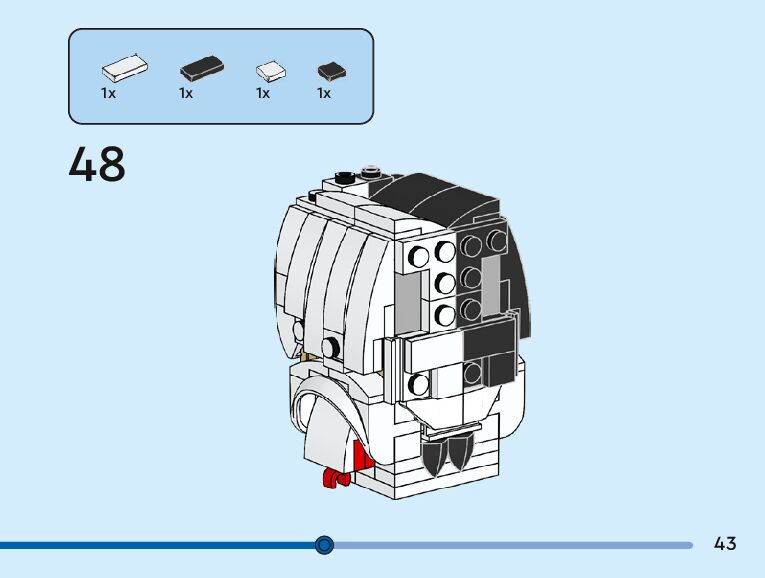 1x 1x 1x 1x

48

43