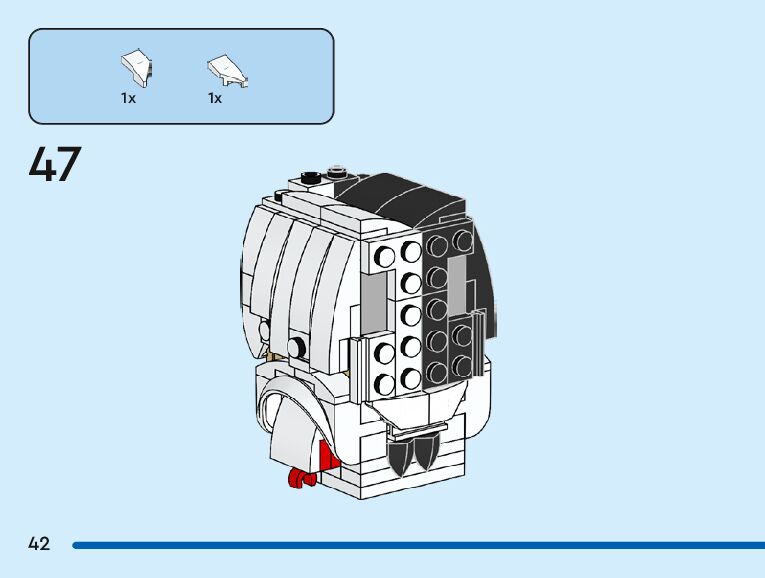 1x 1x

47

42