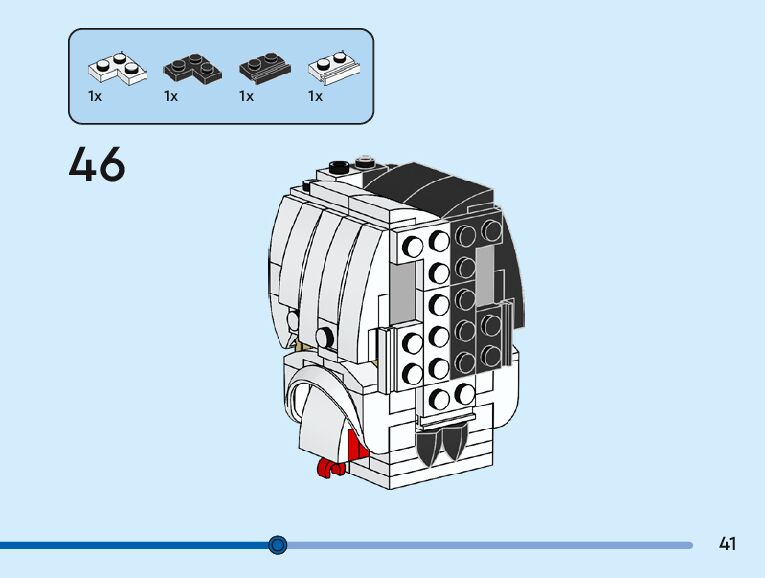 1x 1x 1x 1x

46

41