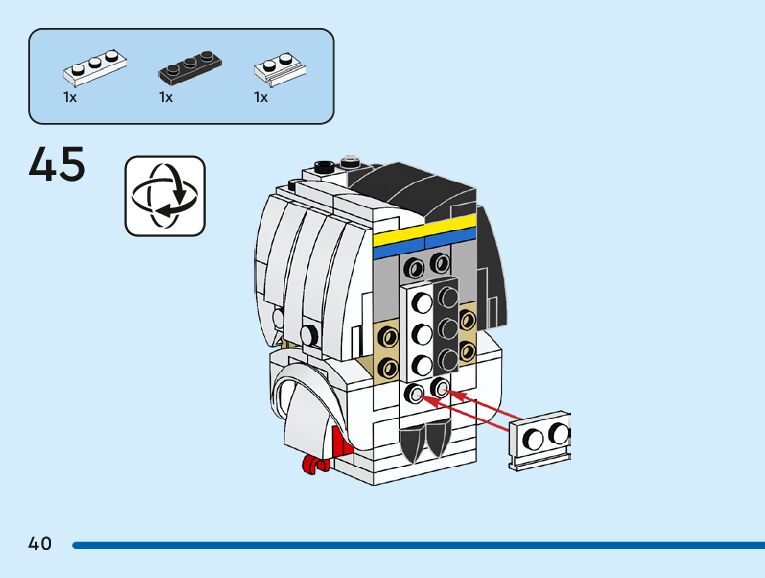 1x 1x 1x

45

40