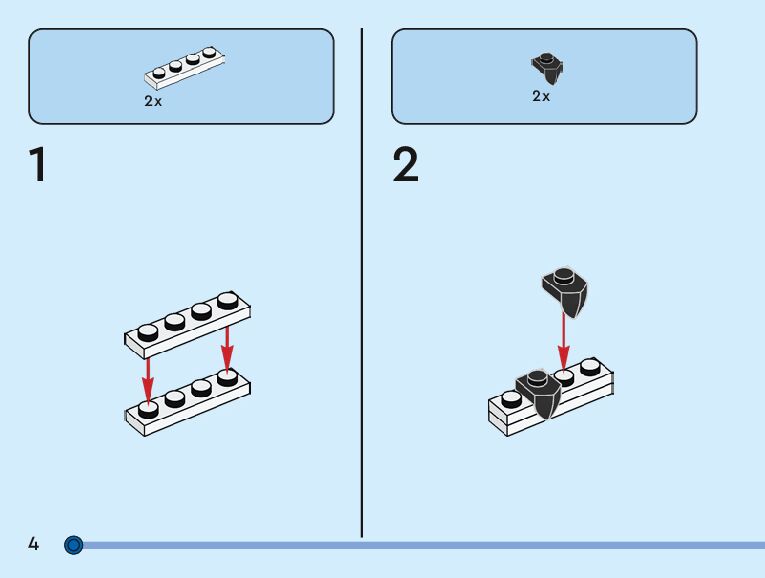 2x

1

2x

2

4