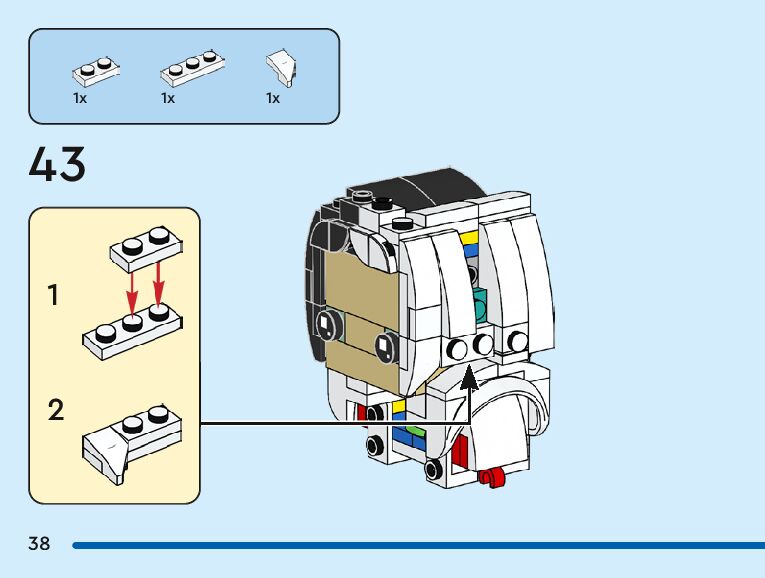 1x 1x 1x

43

1

2

38