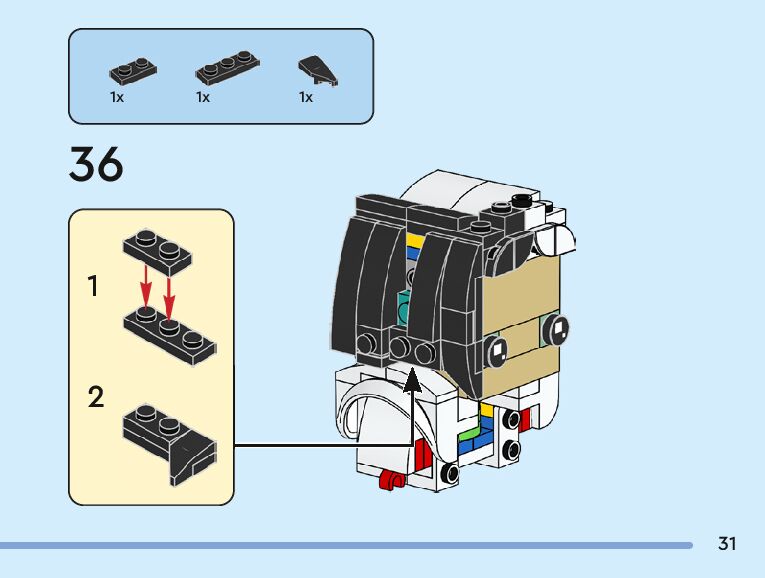 1x 1x 1x

36

1

2

31