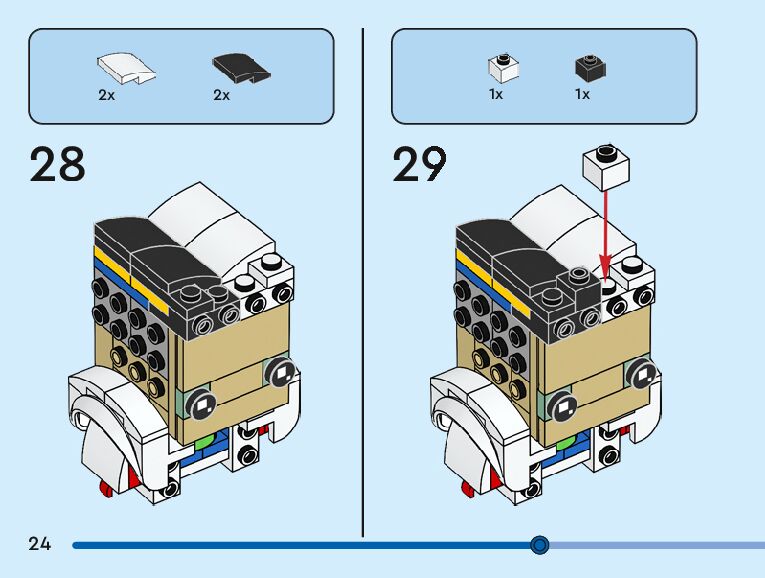 2x 2x

28

1x 1x

29

24