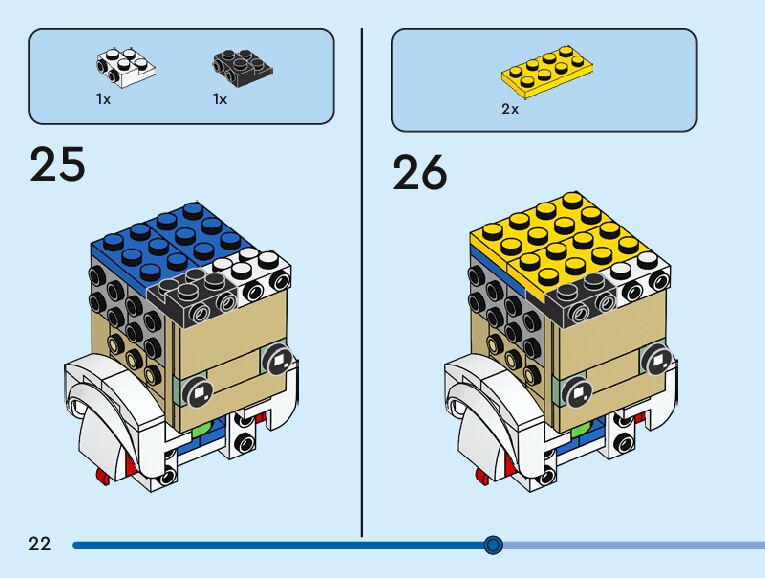 1x

1x

25

2x

26

22