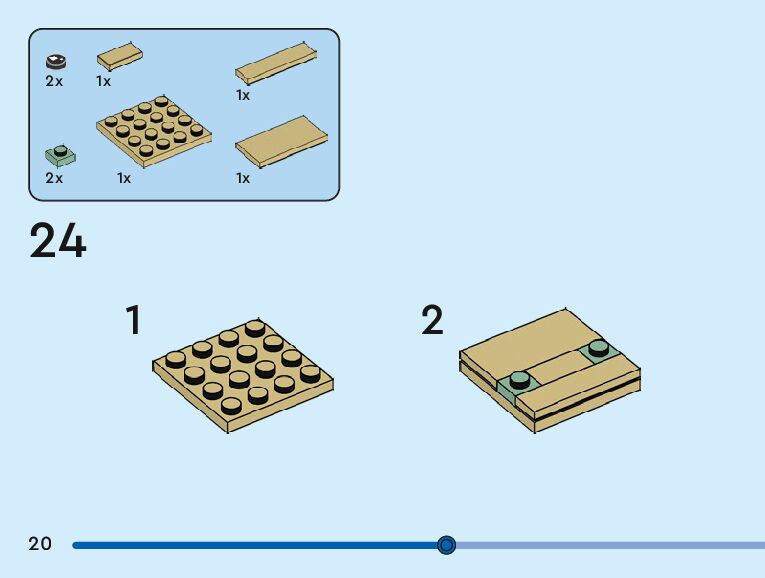 2x 1x 1x

2x 1x 1x

24

1

2

20