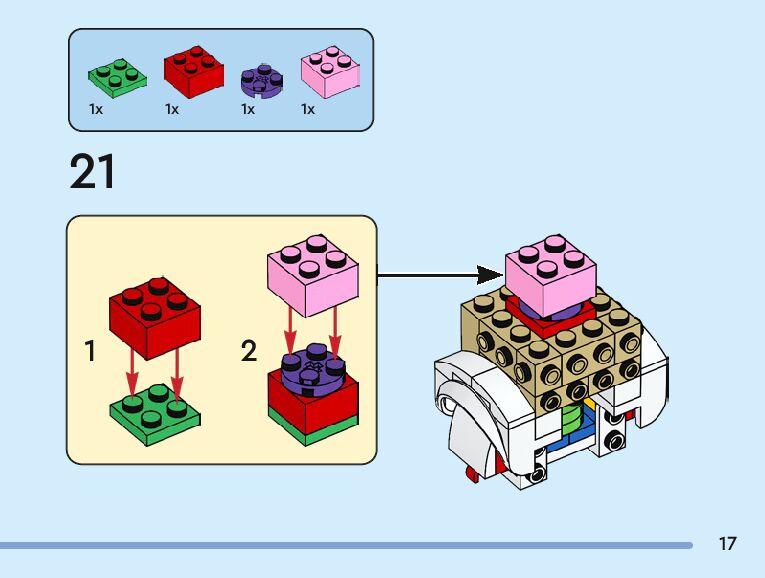 1x 1x 1x 1x

21

1

2

17