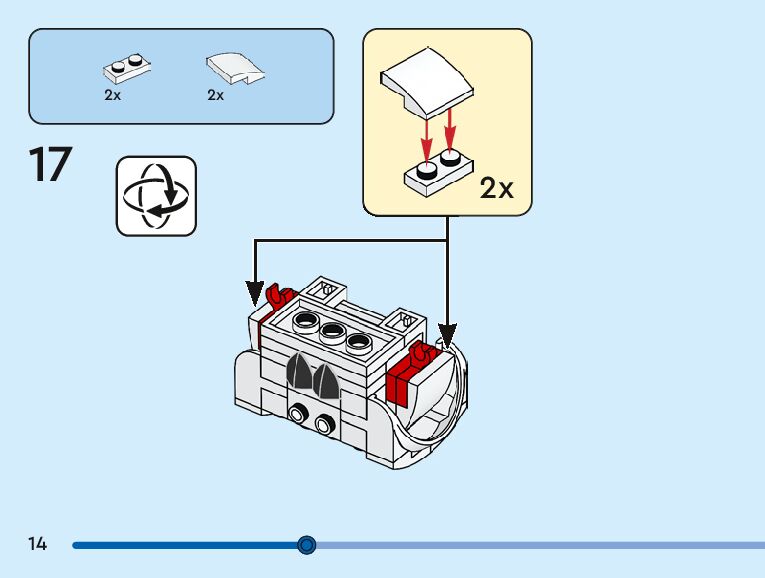 2x
2x

17

2x

14