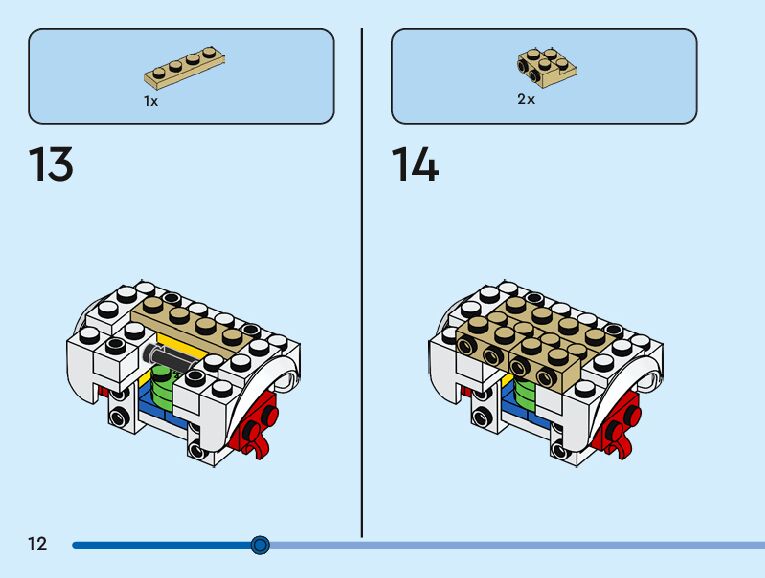 1x

13

2x

14

12