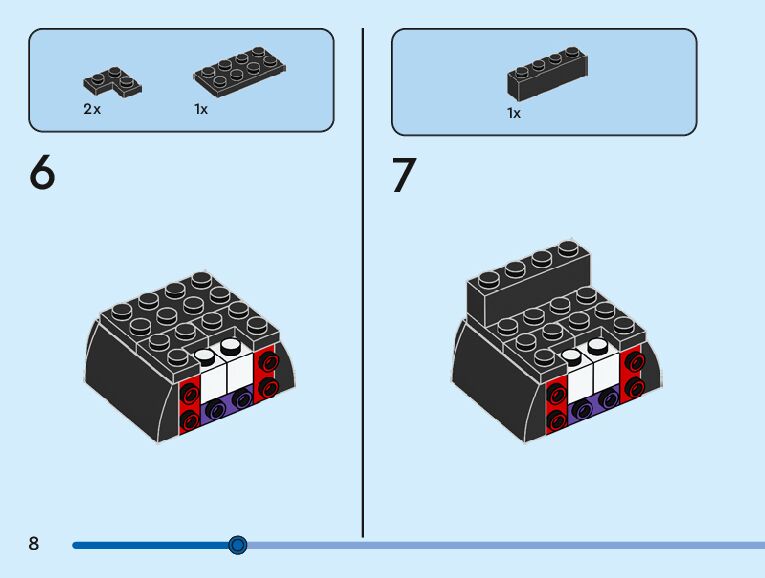 2x 1x

6

1x

7

8