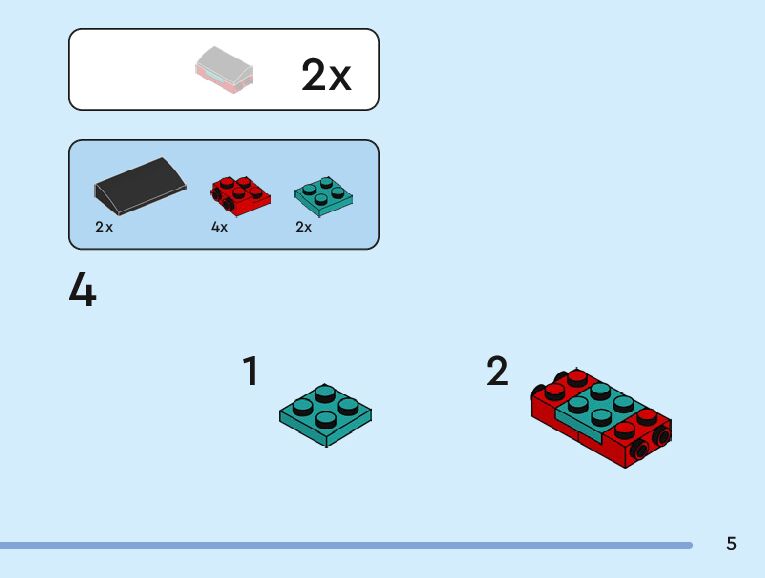 2x

2x
4x
2x

4

1

2

5