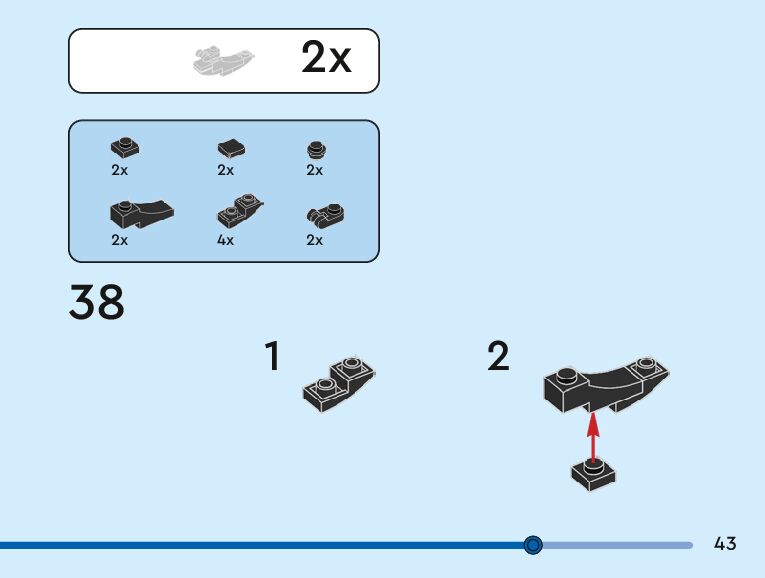 2x

2x
2x
2x
2x
4x
2x

38

1

2

43