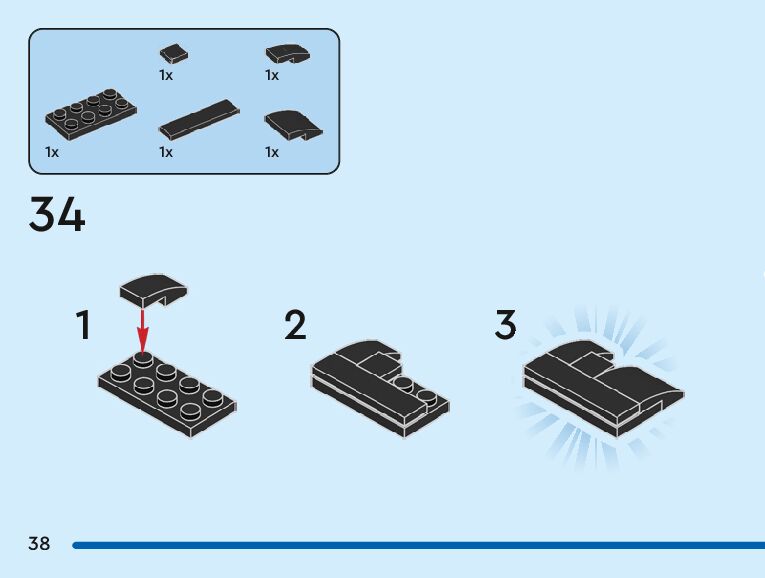 1x
1x
1x
1x
1x

34

1

2

3

38