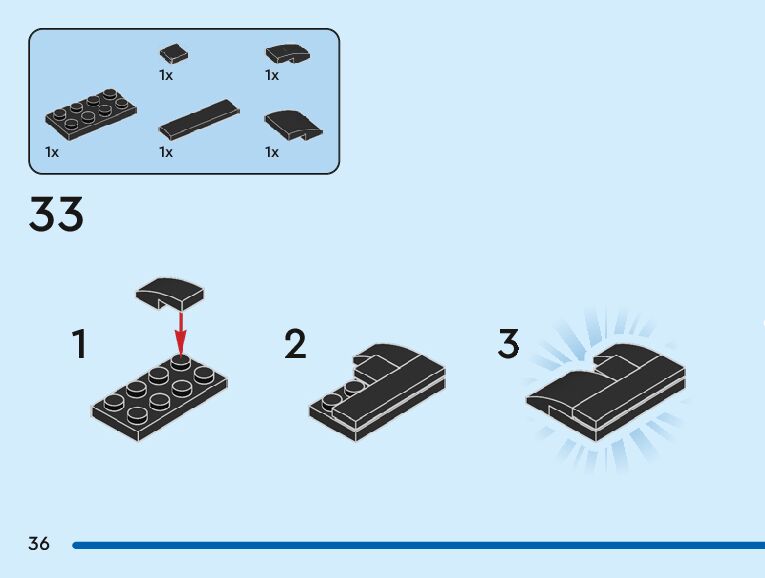 1x 1x

1x 1x 1x

33

1

2

3

36