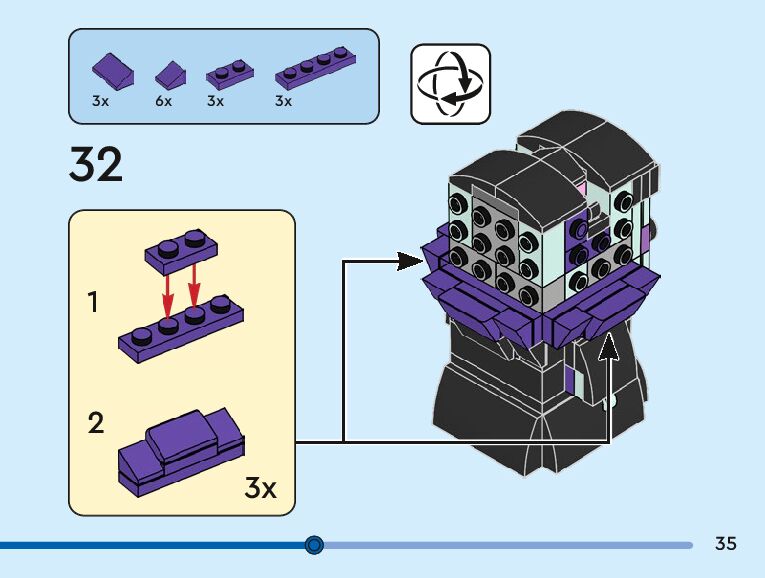 3x 6x 3x 3x

32

1

2

3x

35